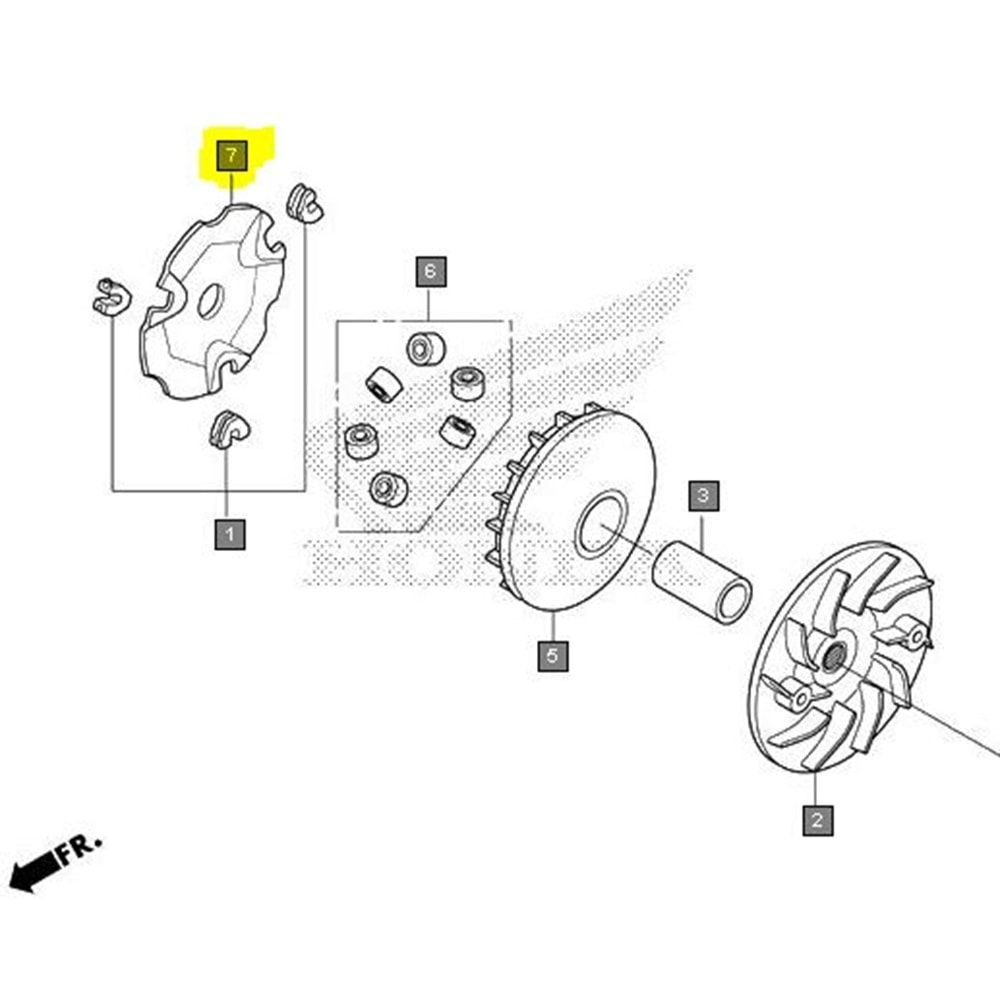 7

6

1

3

5

2

FR.